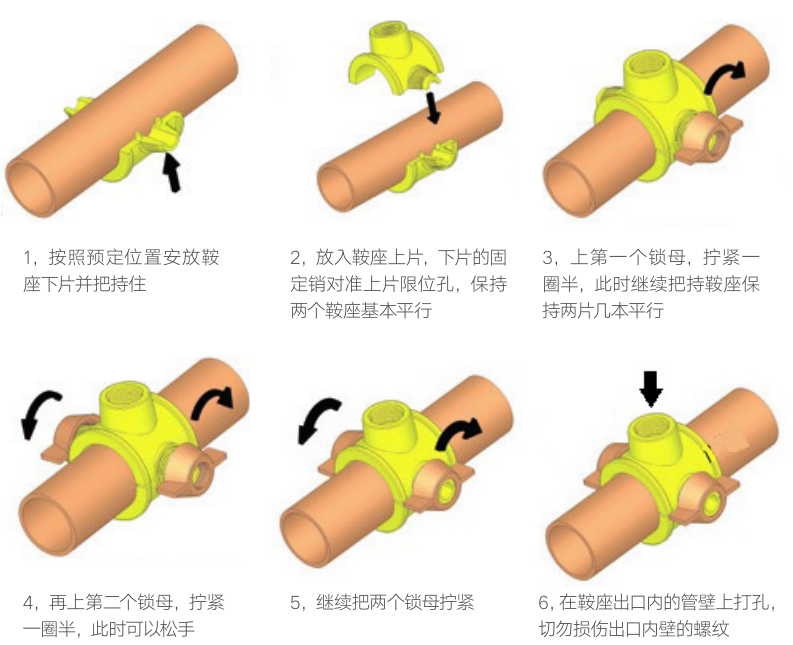 1，按照预定位置安放鞍座下片并把持住

2，放入鞍座上片，下片的固定销对准上片限位孔，保持两个鞍座基本平行

3，上第一个锁母，拧紧一圈半，此时继续把持鞍座保持两片几本平行

4，再上第二个锁母，拧紧一圈半，此时可以松手

5，继续把两个锁母拧紧

6，在鞍座出口内的管壁上打孔，切勿损伤出口内壁的螺纹